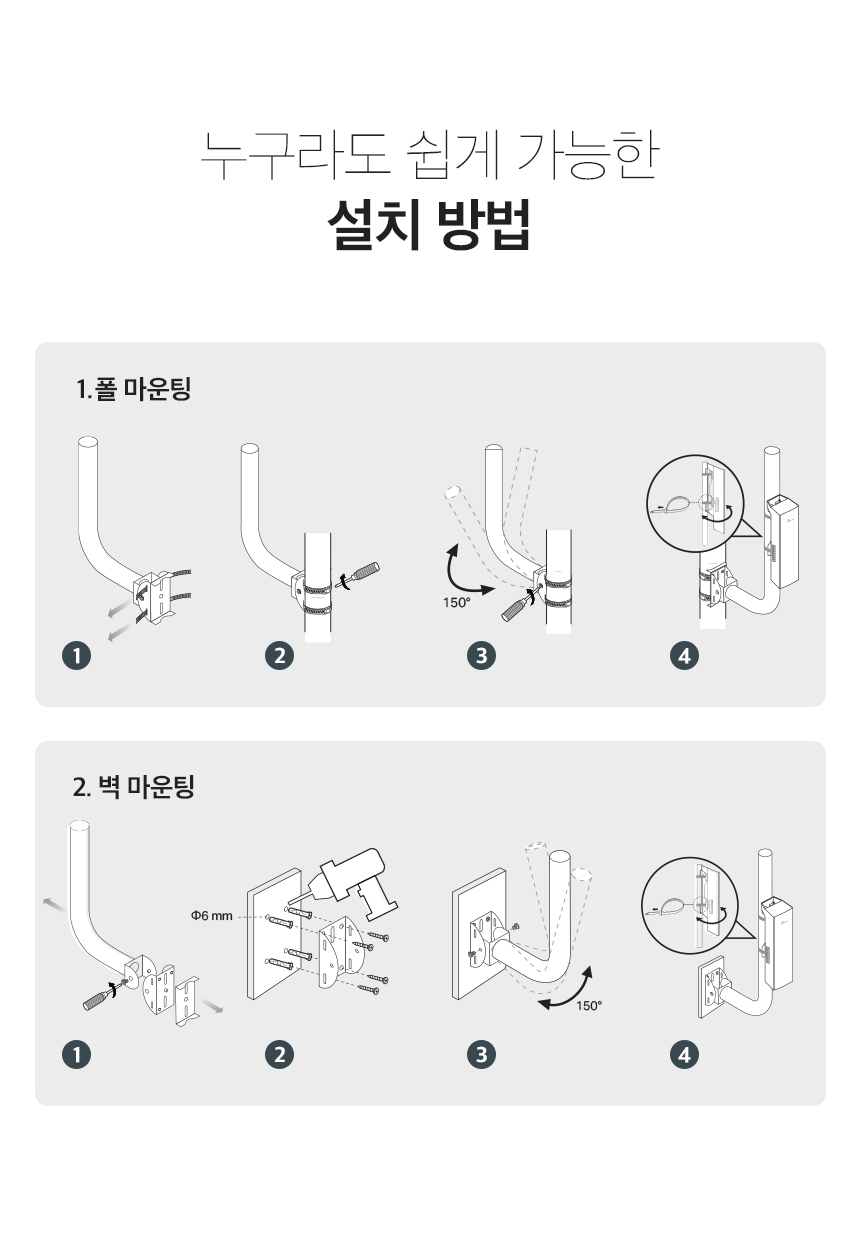 누구라도 쉽게 가능한
설치 방법

1.폴 마운팅

150°

1 2 3 4

2. 벽 마운팅

Φ6 mm

150°

1 2 3 4