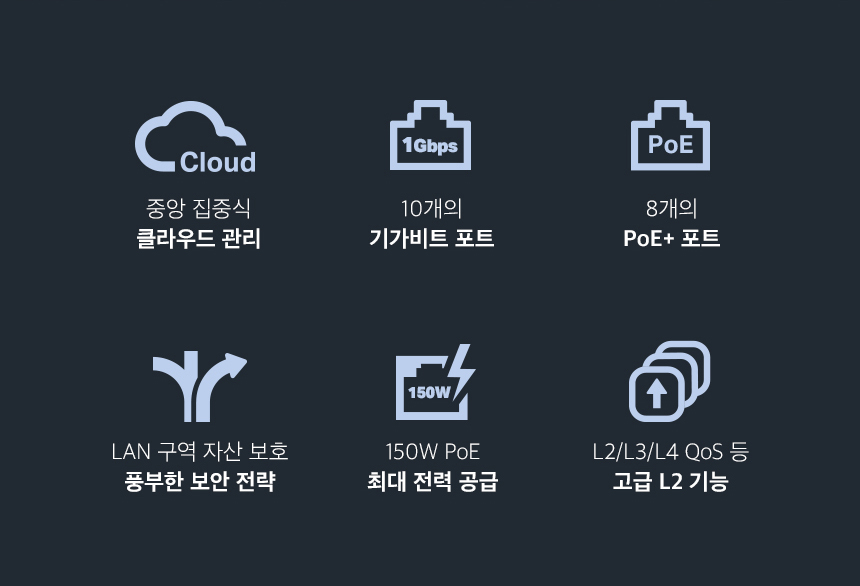 Cloud

중앙 집중식
클라우드 관리

1Gbps

10개의
기가비트 포트

PoE

8개의
PoE+ 포트

LAN 구역 자산 보호
풍부한 보안 전략

150W

150W PoE
최대 전력 공급

L2/L3/L4 QoS 등
고급 L2 기능